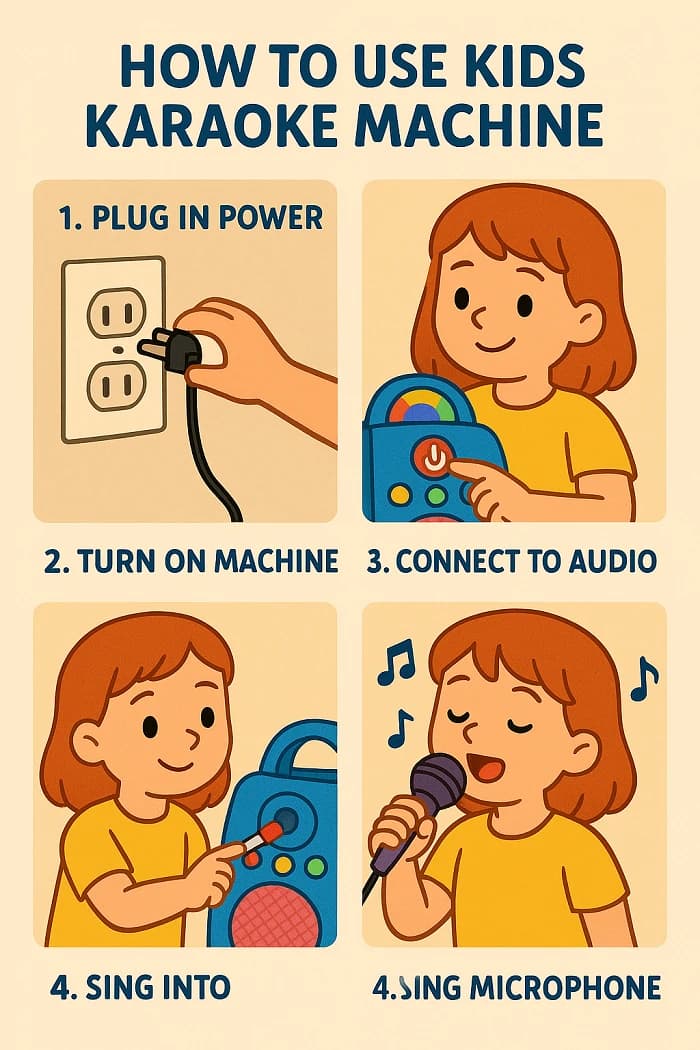 HOW TO USE KIDS KARAOKE MACHINE

1. PLUG IN POWER

2. TURN ON MACHINE

3. CONNECT TO AUDIO

4. SING INTO

4. SING MICROPHONE